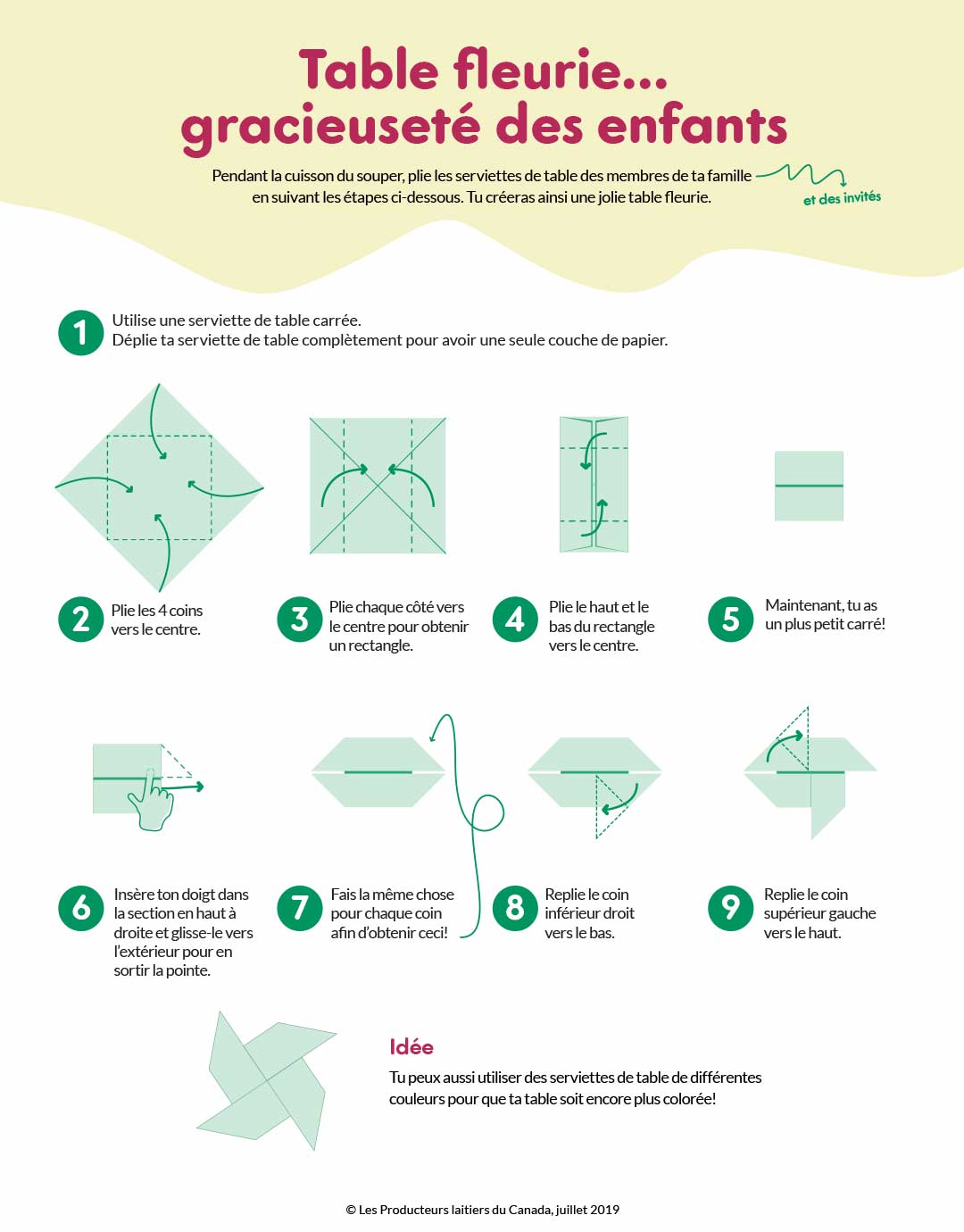 Table fleurie...
gracieuseté des enfants

Pendant la cuisson du souper, plie les serviettes de table des membres de ta famille en suivant les étapes ci-dessous. Tu créeras ainsi une jolie table fleurie.

et des invités

1 Utilise une serviette de table carrée.
Déplie ta serviette de table complètement pour avoir une seule couche de papier.

2 Plie les 4 coins vers le centre.

3 Plie chaque côté vers le centre pour obtenir un rectangle.

4 Plie le haut et le bas du rectangle vers le centre.

5 Maintenant, tu as un plus petit carré!

6 Insère ton doigt dans la section en haut à droite et glisse-le vers l'extérieur pour en sortir la pointe.

7 Fais la même chose pour chaque coin afin d'obtenir ceci!

8 Replie le coin inférieur droit vers le bas.

9 Replie le coin supérieur gauche vers le haut.

Idée
Tu peux aussi utiliser des serviettes de table de différentes couleurs pour que ta table soit encore plus colorée!

© Les Producteurs laitiers du Canada, juillet 2019